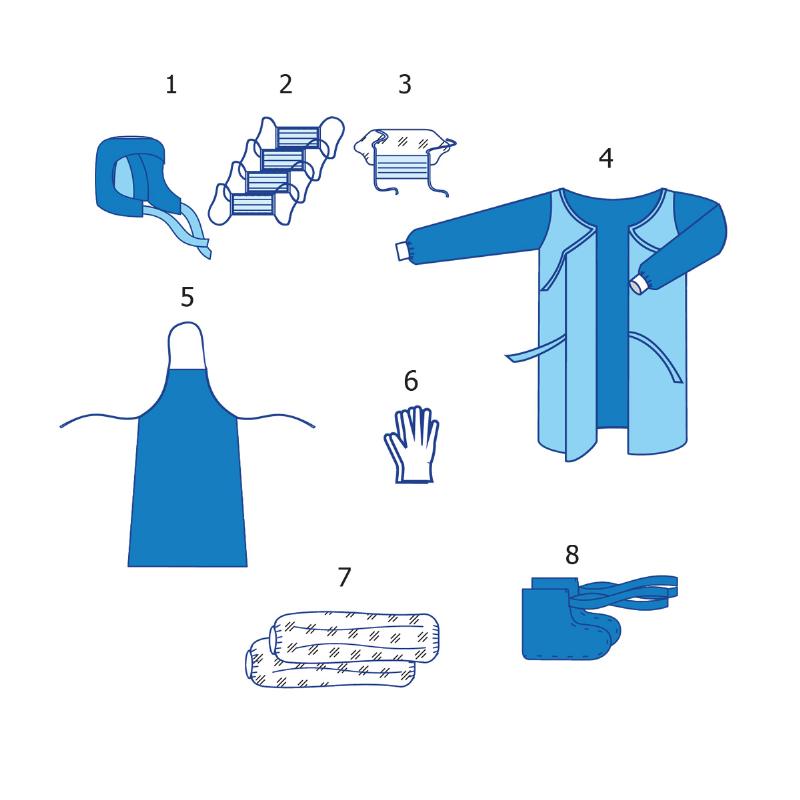 1
2
3
4
5
6
7
8